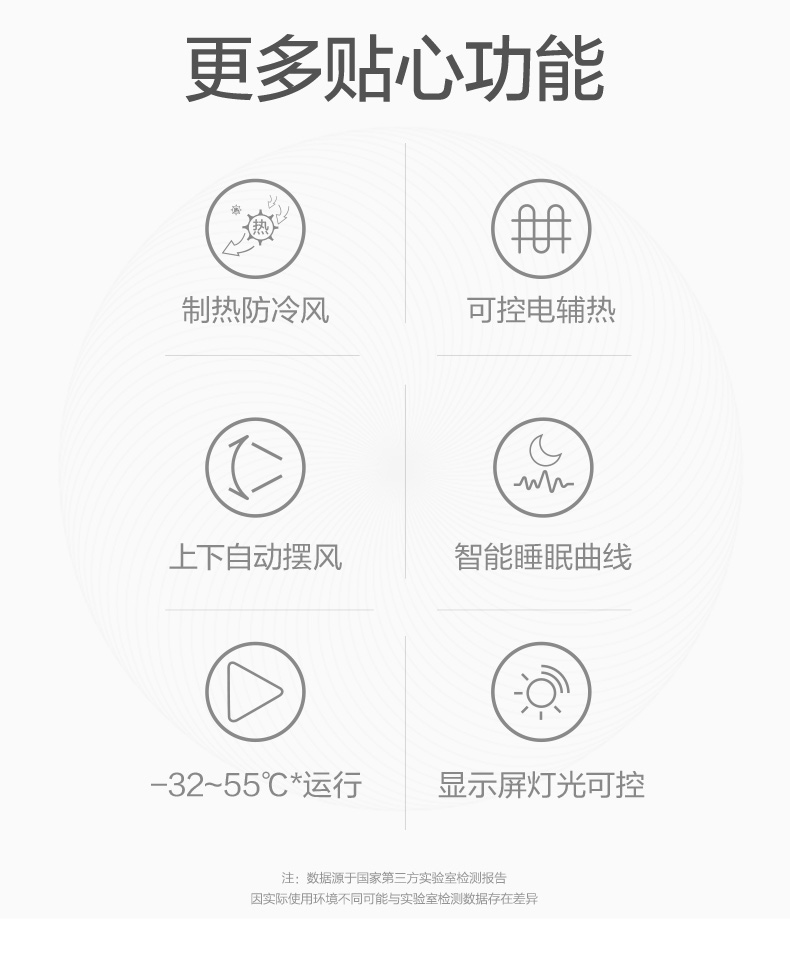 更多贴心功能

热

制热防冷风

可控电辅热

上下自动摆风

智能睡眠曲线

-32~55℃*运行

显示屏灯光可控

注：数据源于国家第三方实验室检测报告
因实际使用环境不同可能与实验室检测数据存在差异